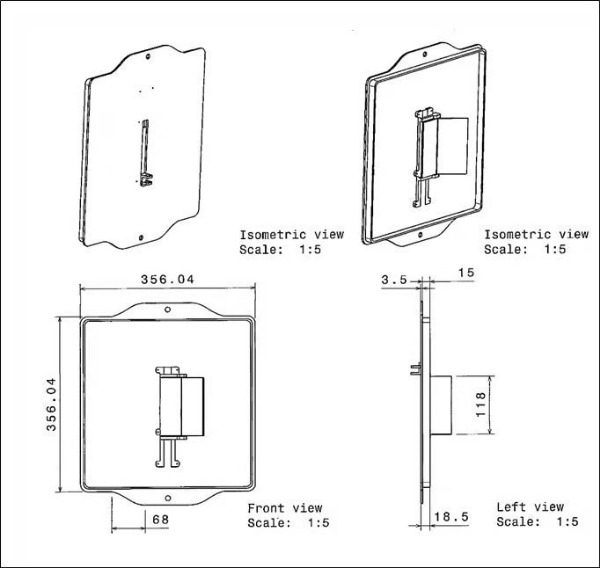 Isometric view
Scale: 1:5

Isometric view
Scale: 1:5

356.04

356.04

68

Front view
Scale: 1:5

3.5

15

118

18.5

Left view
Scale: 1:5