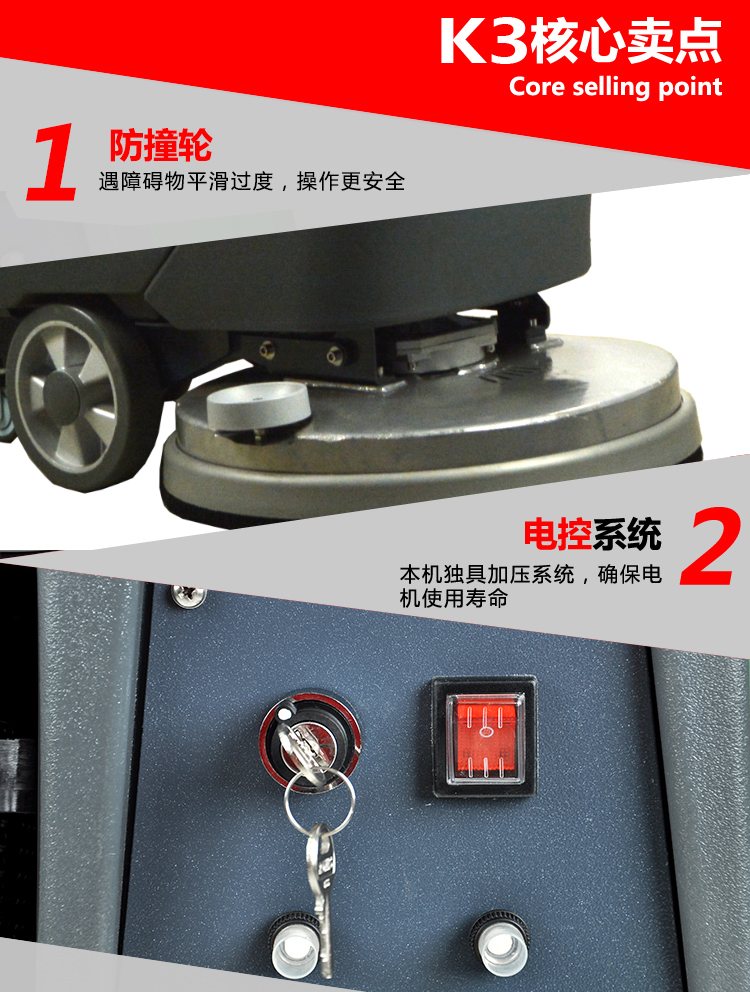 K3核心卖点
Core selling point

1 防撞轮
遇障碍物平滑过度，操作更安全

电控系统 2
本机独具加压系统，确保电机使用寿命