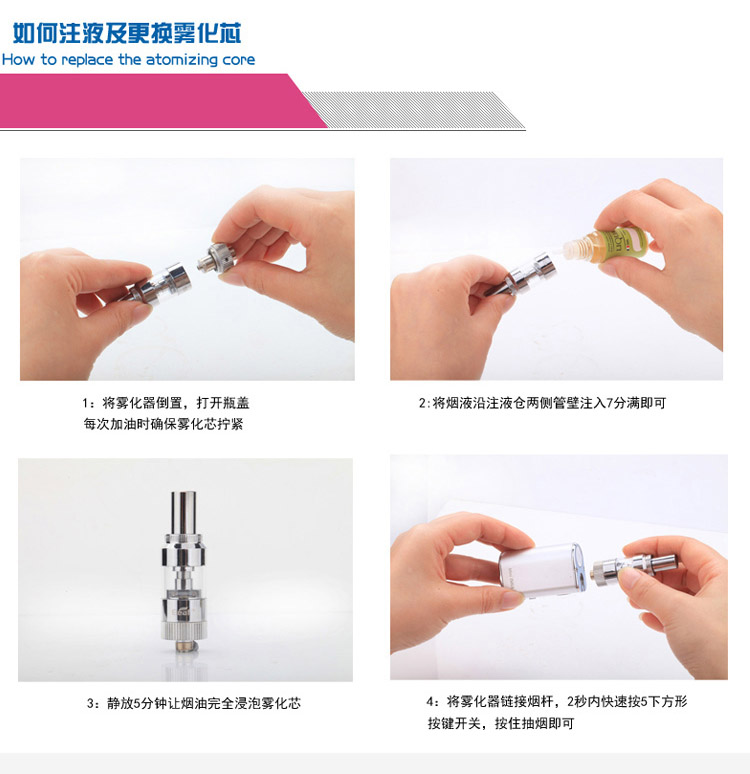 如何注液及更换雾化芯
How to replace the atomizing core

1：将雾化器倒置，打开瓶盖
每次加油时确保雾化芯拧紧

2:将烟液沿注液仓两侧管壁注入7分满即可

3：静放5分钟让烟油完全浸泡雾化芯

4：将雾化器链接烟杆，2秒内快速按5下方形按键开关，按住抽烟即可