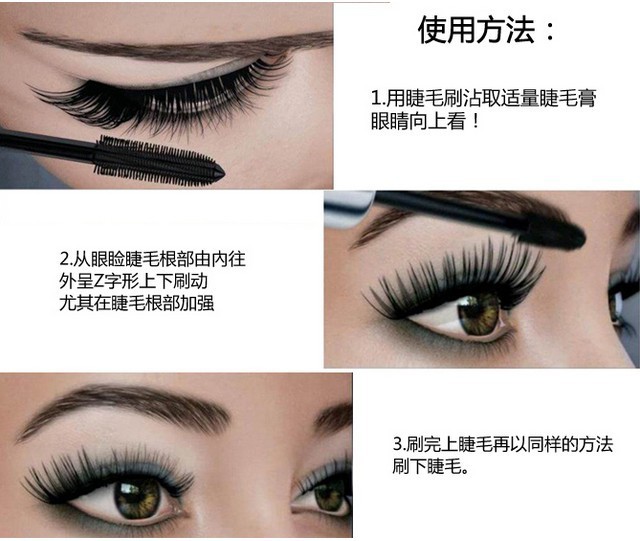 使用方法：

1.用睫毛刷沾取适量睫毛膏
眼睛向上看！

2.从眼睑睫毛根部由内往
外呈Z字形上下刷动
尤其在睫毛根部加强

3.刷完上睫毛再以同样的方法
刷下睫毛。